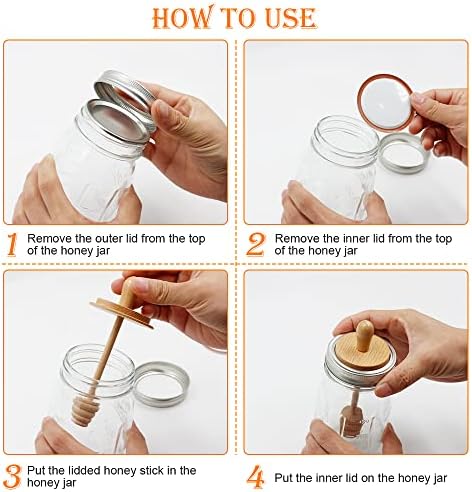 HOW TO USE

1 Remove the outer lid from the top of the honey jar

2 Remove the inner lid from the top of the honey jar

3 Put the lidded honey stick in the honey jar

4 Put the inner lid on the honey jar