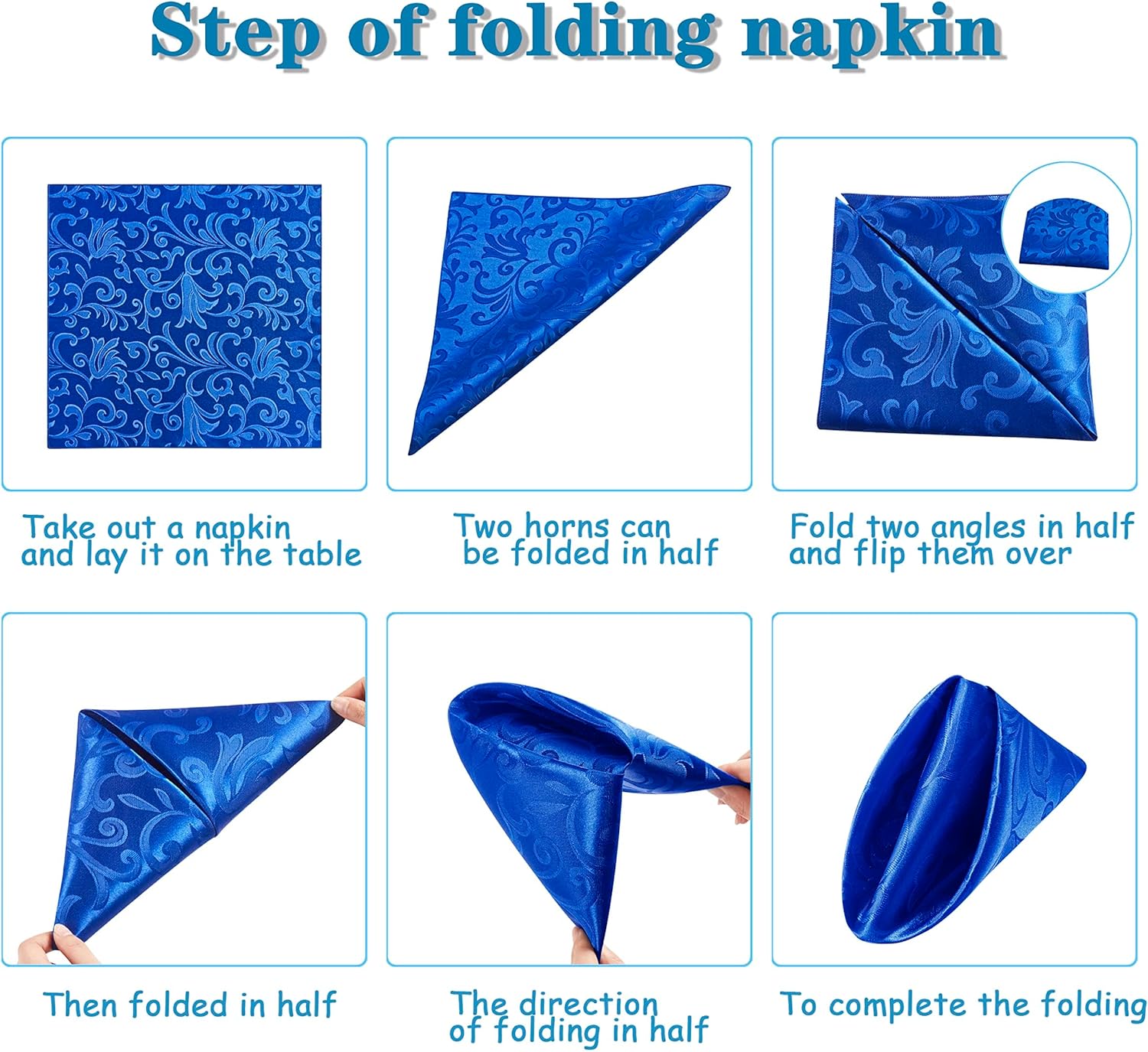 Step of folding napkin

Take out a napkin and lay it on the table

Two horns can be folded in half

Fold two angles in half and flip them over

Then folded in half

The direction of folding in half

To complete the folding